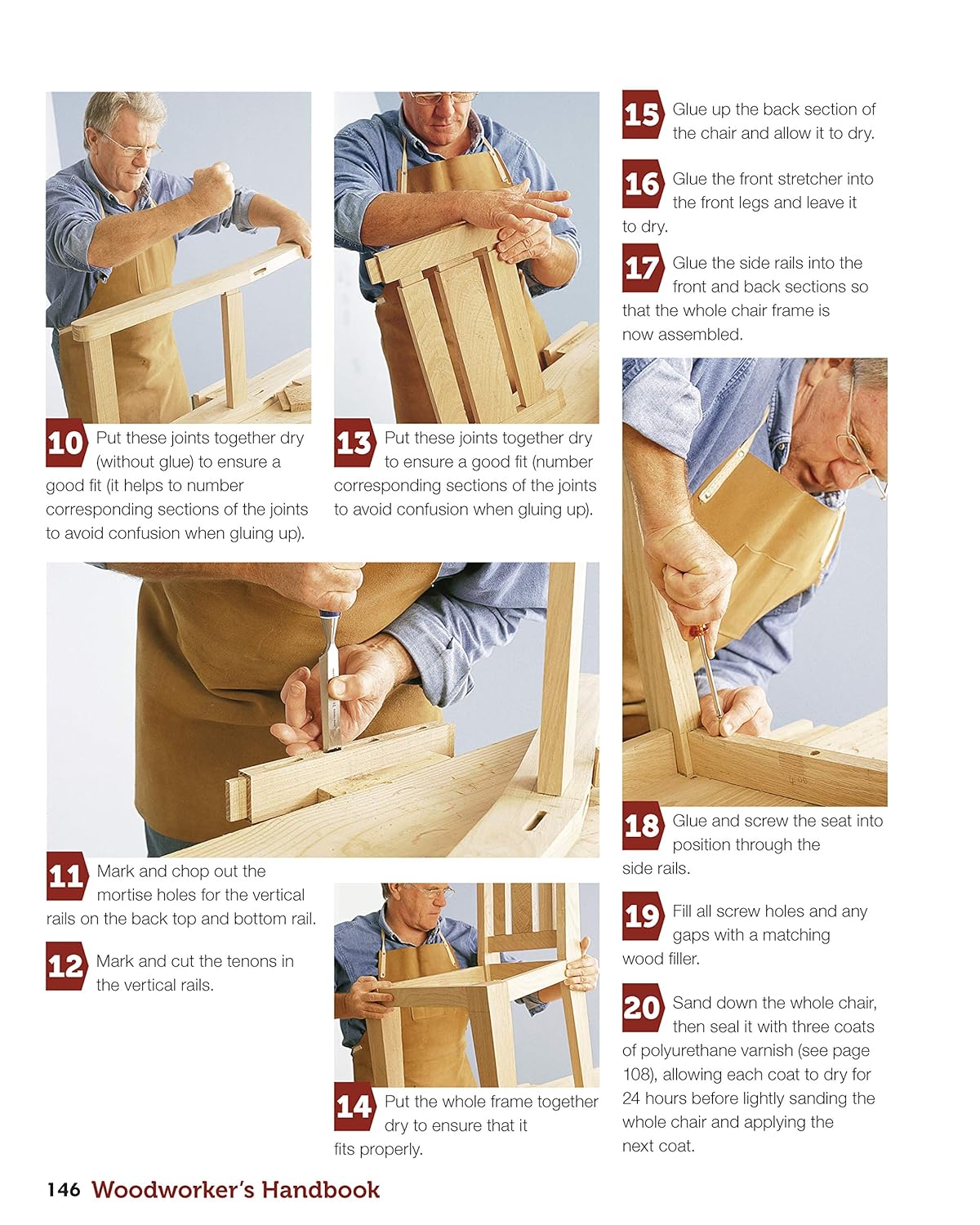 10 Put these joints together dry (without glue) to ensure a good fit (it helps to number corresponding sections of the joints to avoid confusion when gluing up).

11 Mark and chop out the mortise holes for the vertical rails on the back top and bottom rail.

12 Mark and cut the tenons in the vertical rails.

13 Put these joints together dry to ensure a good fit (number corresponding sections of the joints to avoid confusion when gluing up).

14 Put the whole frame together dry to ensure that it fits properly.

15 Glue up the back section of the chair and allow it to dry.

16 Glue the front stretcher into the front legs and leave it to dry.

17 Glue the side rails into the front and back sections so that the whole chair frame is now assembled.

18 Glue and screw the seat into position through the side rails.

19 Fill all screw holes and any gaps with a matching wood filler.

20 Sand down the whole chair, then seal it with three coats of polyurethane varnish (see page 108), allowing each coat to dry for 24 hours before lightly sanding the whole chair and applying the next coat.

146 Woodworker's Handbook